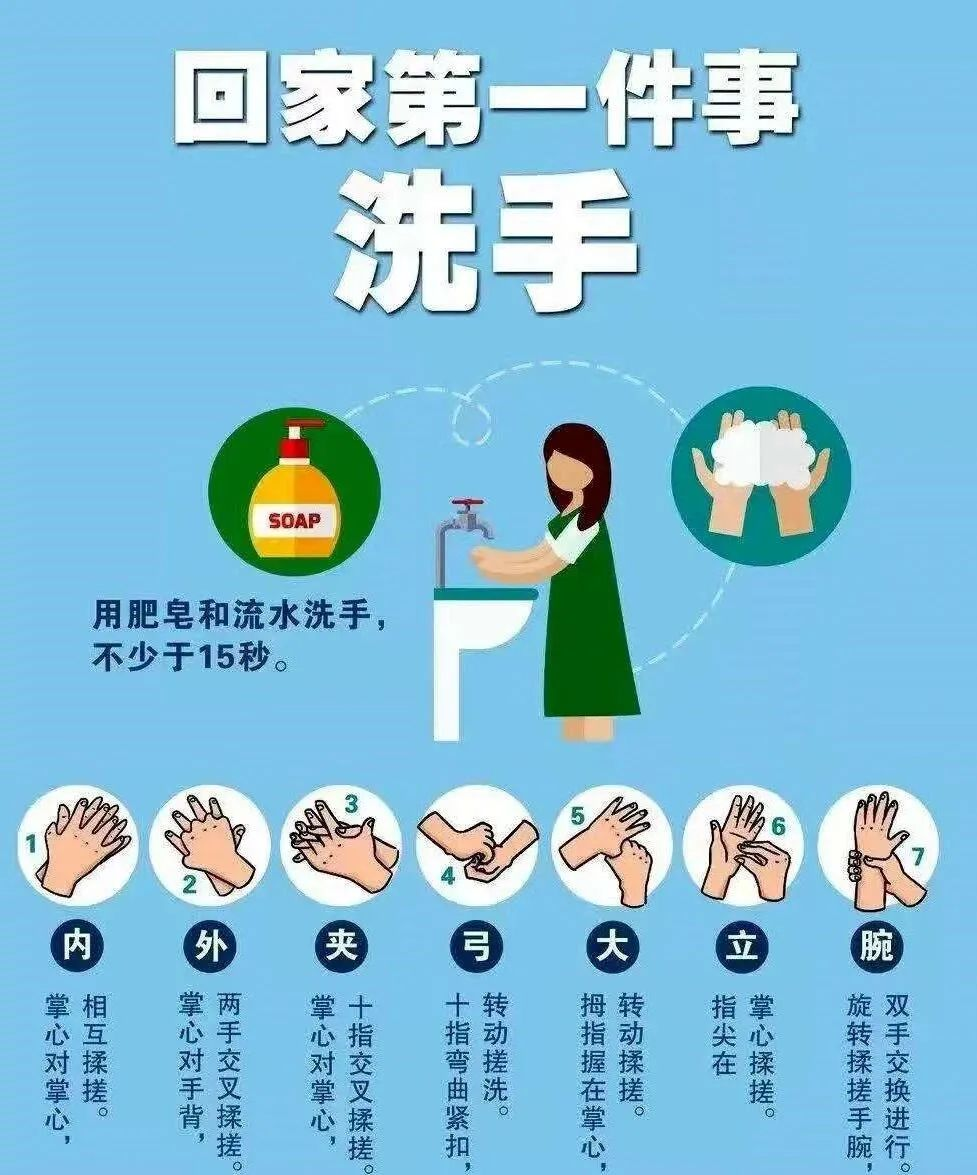 回家第一件事
洗手

SOAP

用肥皂和流水洗手，不少于15秒。

1 内
掌心对掌心，相互揉搓。

2 外
掌心对手背，两手交叉揉搓。

3 夹
掌心对掌心，十指交叉揉搓。

4 弓
十指弯曲紧扣，转动搓洗。

5 大
拇指握在掌心，转动揉搓。

6 立
指尖在掌心揉搓。

7 腕
旋转揉搓手腕，双手交换进行。