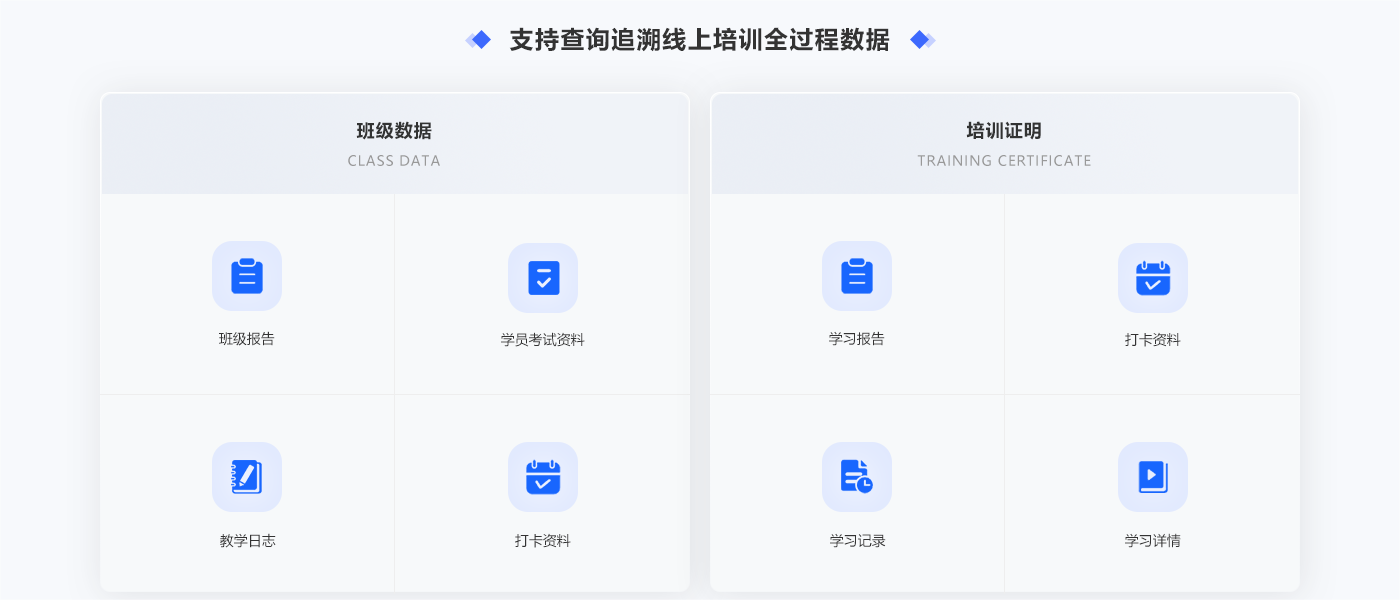 支持查询追溯线上培训全过程数据

班级数据
CLASS DATA

班级报告

学员考试资料

教学日志

打卡资料

培训证明
TRAINING CERTIFICATE

学习报告

打卡资料

学习记录

学习详情