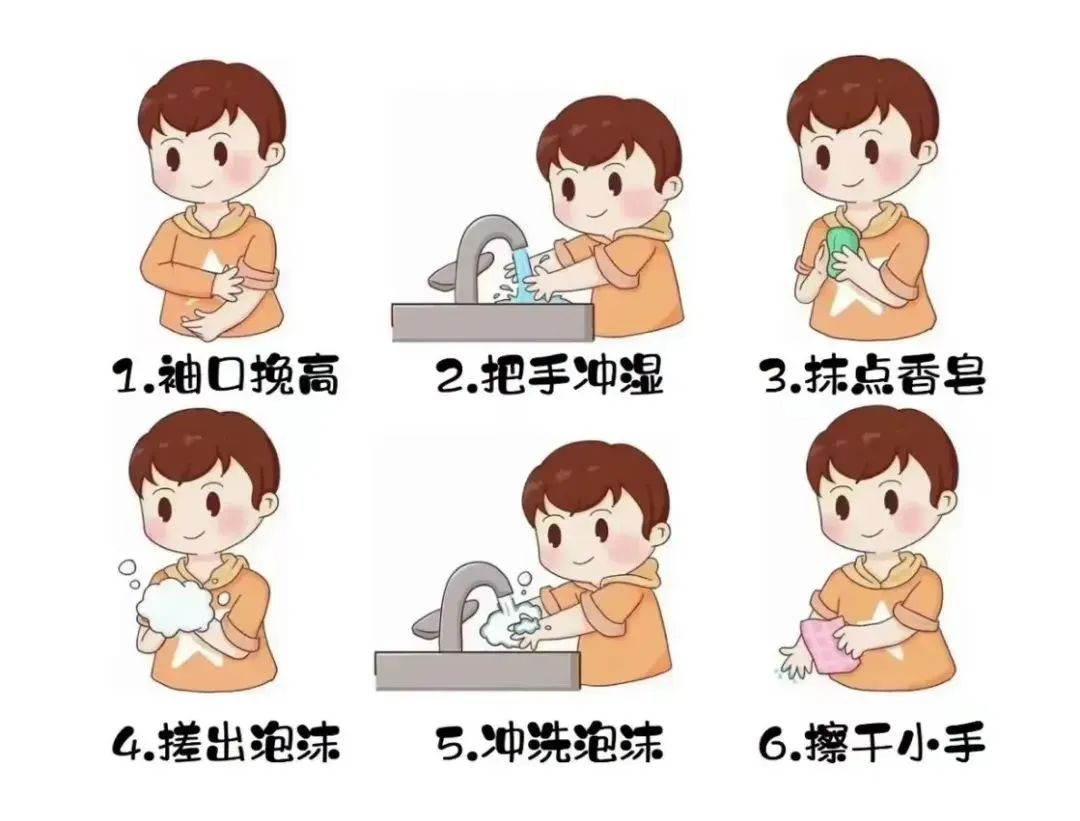 1.袖口挽高

2.把手冲湿

3.抹点香皂

4.搓出泡沫

5.冲洗泡沫

6.擦干小手